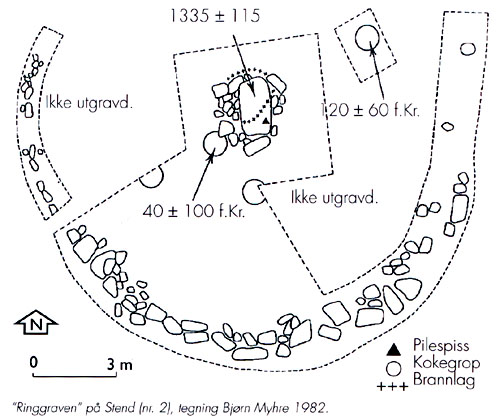 1335 ± 115

Ikke utgravd.

120 ± 60 f.Kr.

40 ± 100 f.Kr.

Ikke utgravd.

N

0 3 m

▲ Pilespiss
○ Kokegrop
+++ Brannlag

"Ringgraven" på Stend (nr. 2), tegning Bjørn Myhre 1982.